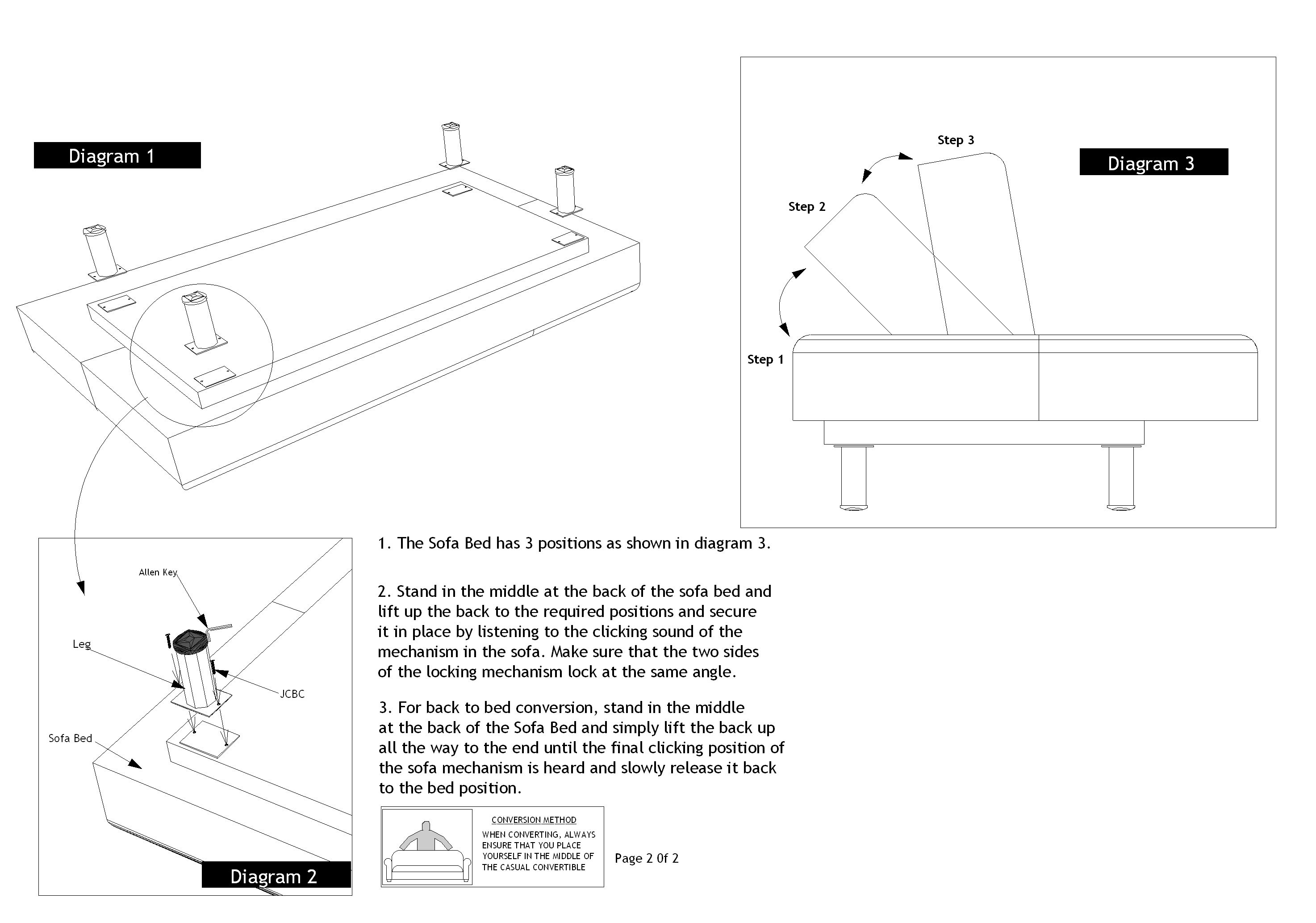 Diagram 1

Step 3

Diagram 3

Step 2

Step 1

Allen Key

Leg

JCBC

Sofa Bed

Diagram 2

1. The Sofa Bed has 3 positions as shown in diagram 3.

2. Stand in the middle at the back of the sofa bed and lift up the back to the required positions and secure it in place by listening to the clicking sound of the mechanism in the sofa. Make sure that the two sides of the locking mechanism lock at the same angle.

3. For back to bed conversion, stand in the middle at the back of the Sofa Bed and simply lift the back up all the way to the end until the final clicking position of the sofa mechanism is heard and slowly release it back to the bed position.

CONVERSION METHOD

WHEN CONVERTING, ALWAYS ENSURE THAT YOU PLACE YOURSELF IN THE MIDDLE OF THE CASUAL CONVERTIBLE

Page 2 0f 2