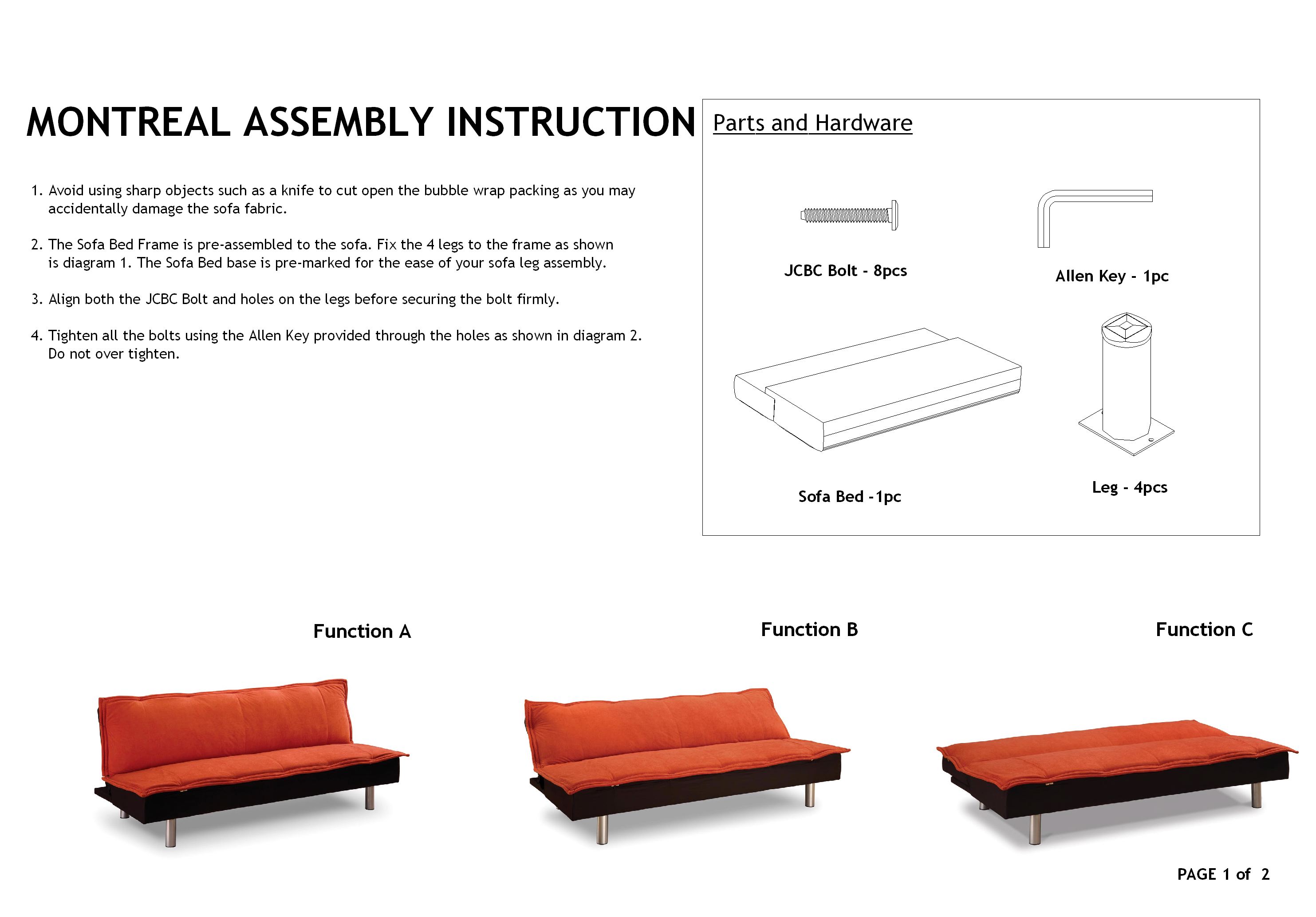 MONTREAL ASSEMBLY INSTRUCTION

1. Avoid using sharp objects such as a knife to cut open the bubble wrap packing as you may accidentally damage the sofa fabric.

2. The Sofa Bed Frame is pre-assembled to the sofa. Fix the 4 legs to the frame as shown is diagram 1. The Sofa Bed base is pre-marked for the ease of your sofa leg assembly.

3. Align both the JCBC Bolt and holes on the legs before securing the bolt firmly.

4. Tighten all the bolts using the Allen Key provided through the holes as shown in diagram 2. Do not over tighten.

Parts and Hardware

JCBC Bolt - 8pcs

Allen Key - 1pc

Sofa Bed -1pc

Leg - 4pcs

Function A

Function B

Function C

PAGE 1 of 2