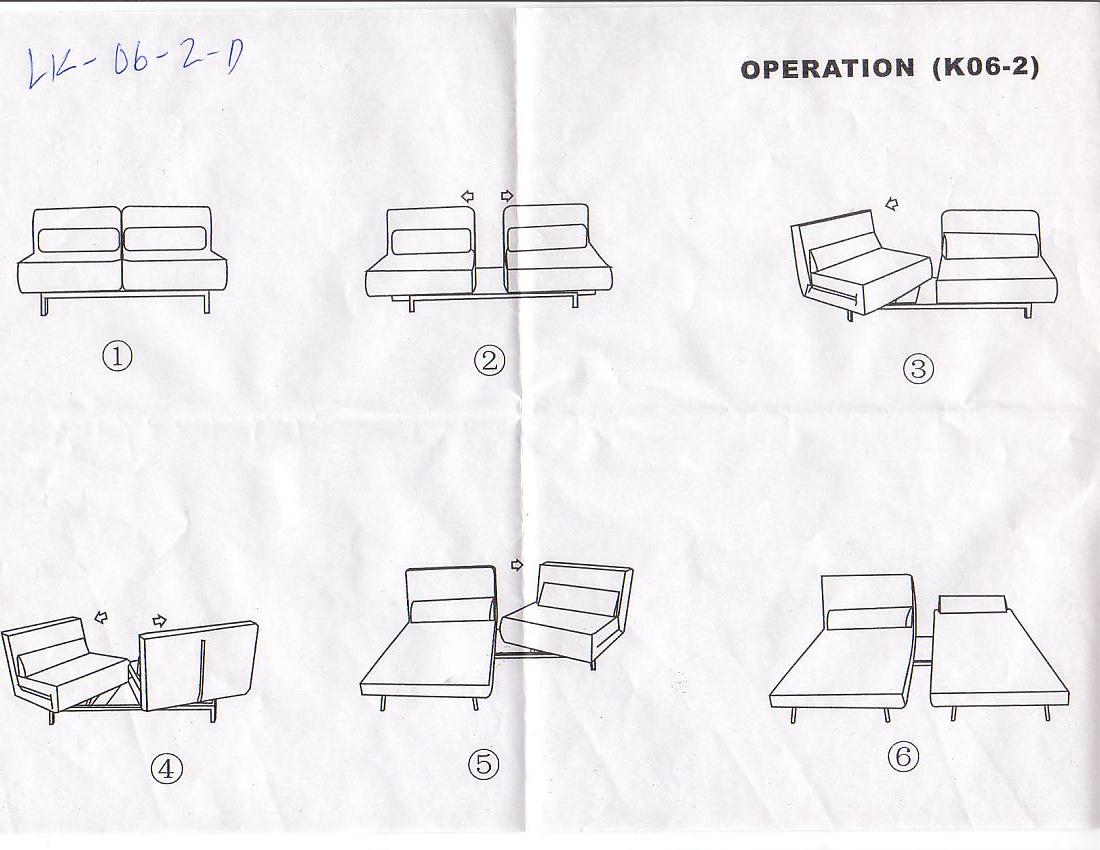 LK-06-2-D

OPERATION (K06-2)

①

②

③

④

⑤

⑥