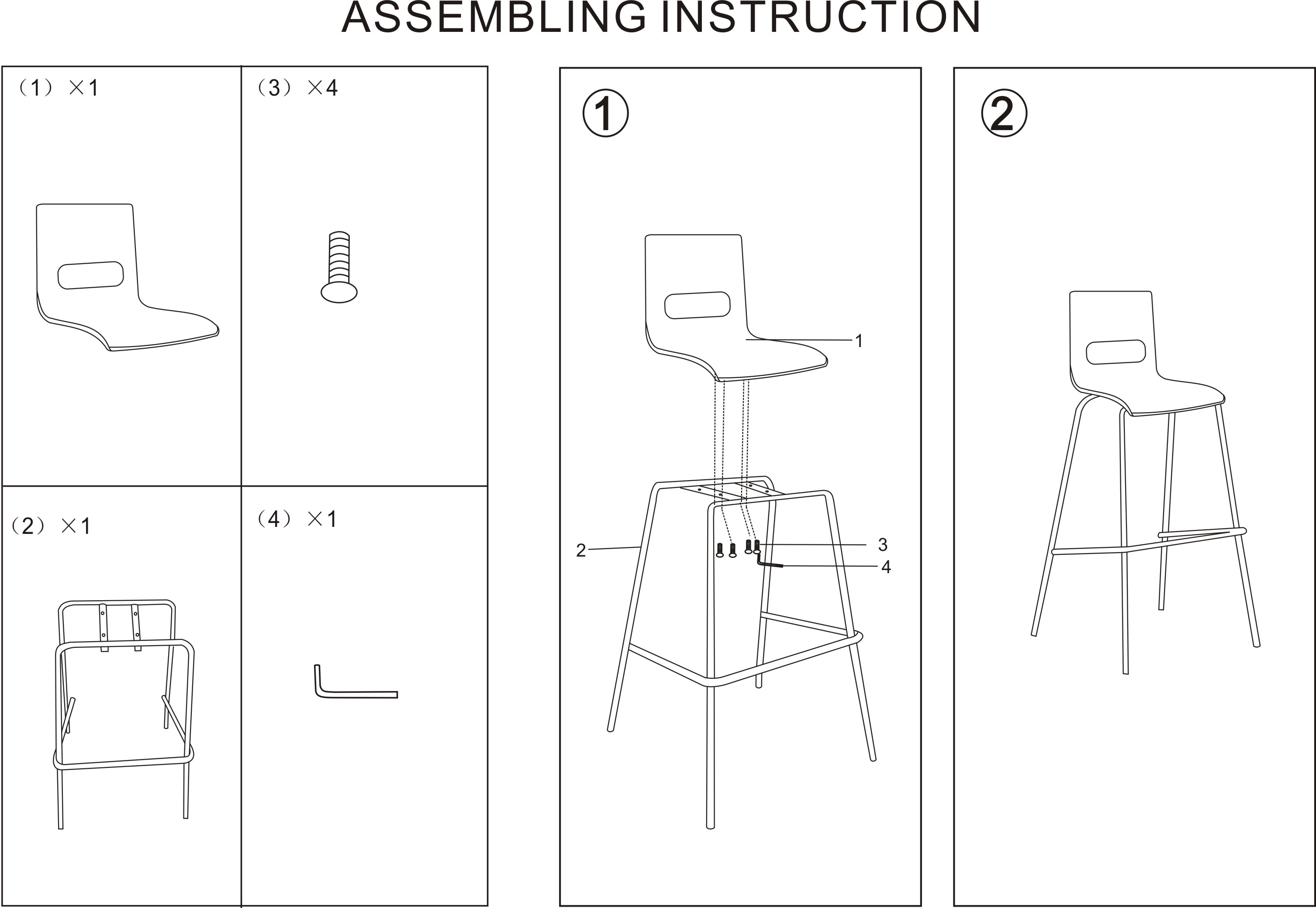 ASSEMBLING INSTRUCTION

(1) ×1

(3) ×4

(2) ×1

(4) ×1

①

1

2

3

4

②