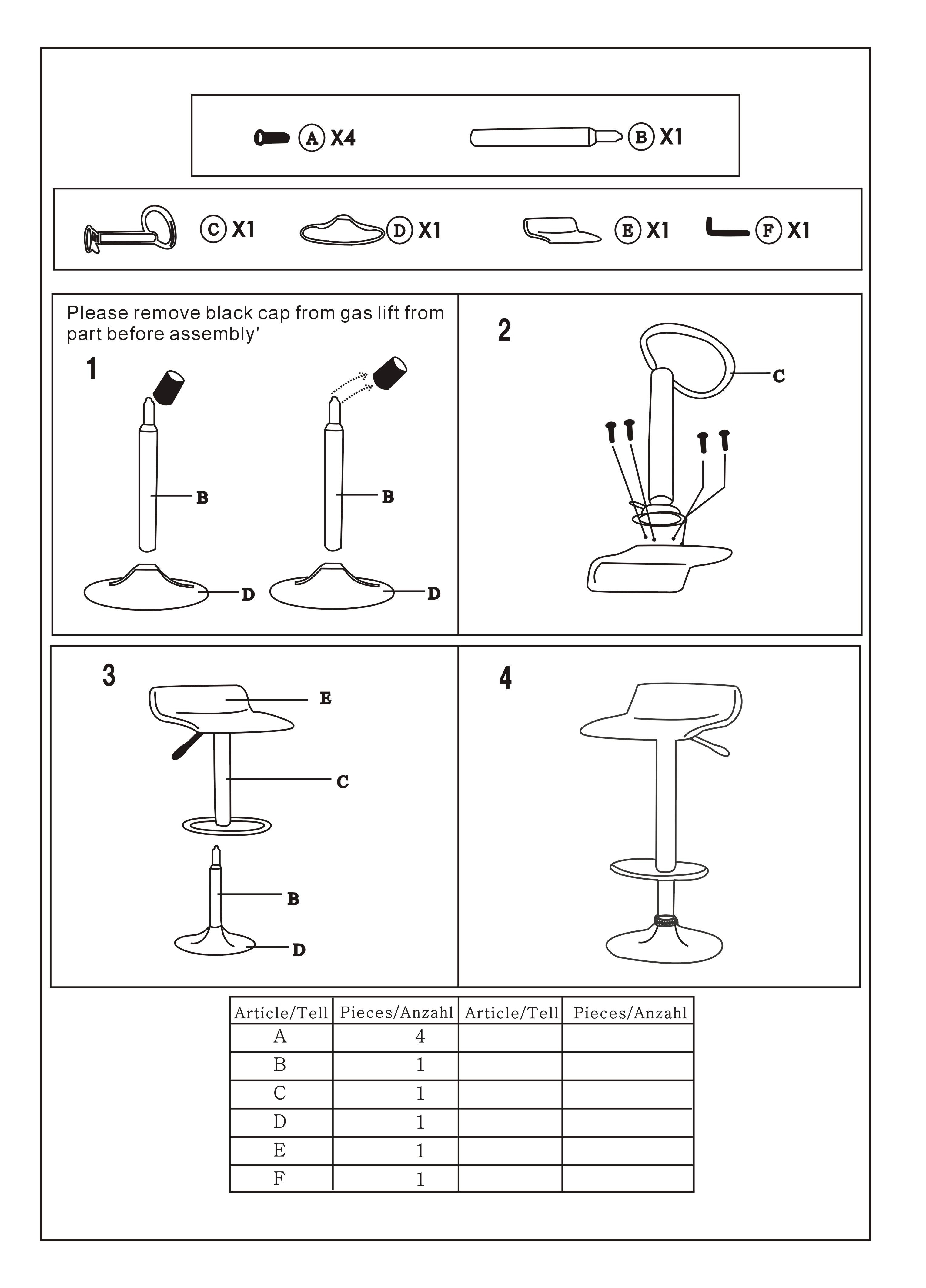 A X4
B X1

C X1
D X1
E X1
F X1

Please remove black cap from gas lift from part before assembly'

1
B
D
B
D

2
C

3
E
C
B
D

4

| Article/Tell | Pieces/Anzahl | Article/Tell | Pieces/Anzahl |
|---|---|---|---|
| A | 4 | | |
| B | 1 | | |
| C | 1 | | |
| D | 1 | | |
| E | 1 | | |
| F | 1 | | |