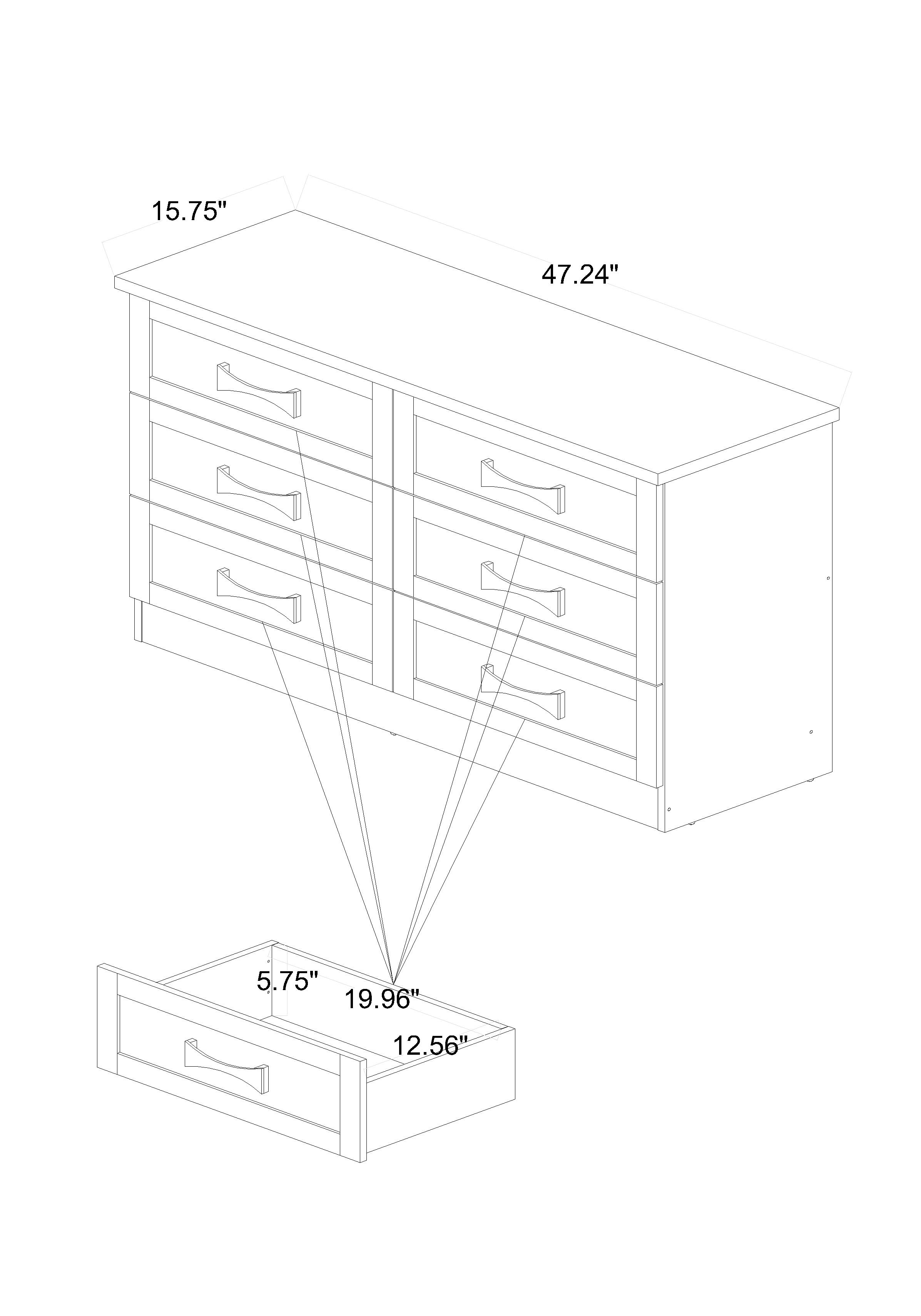 15.75"

47.24"

5.75"

19.96"

12.56"