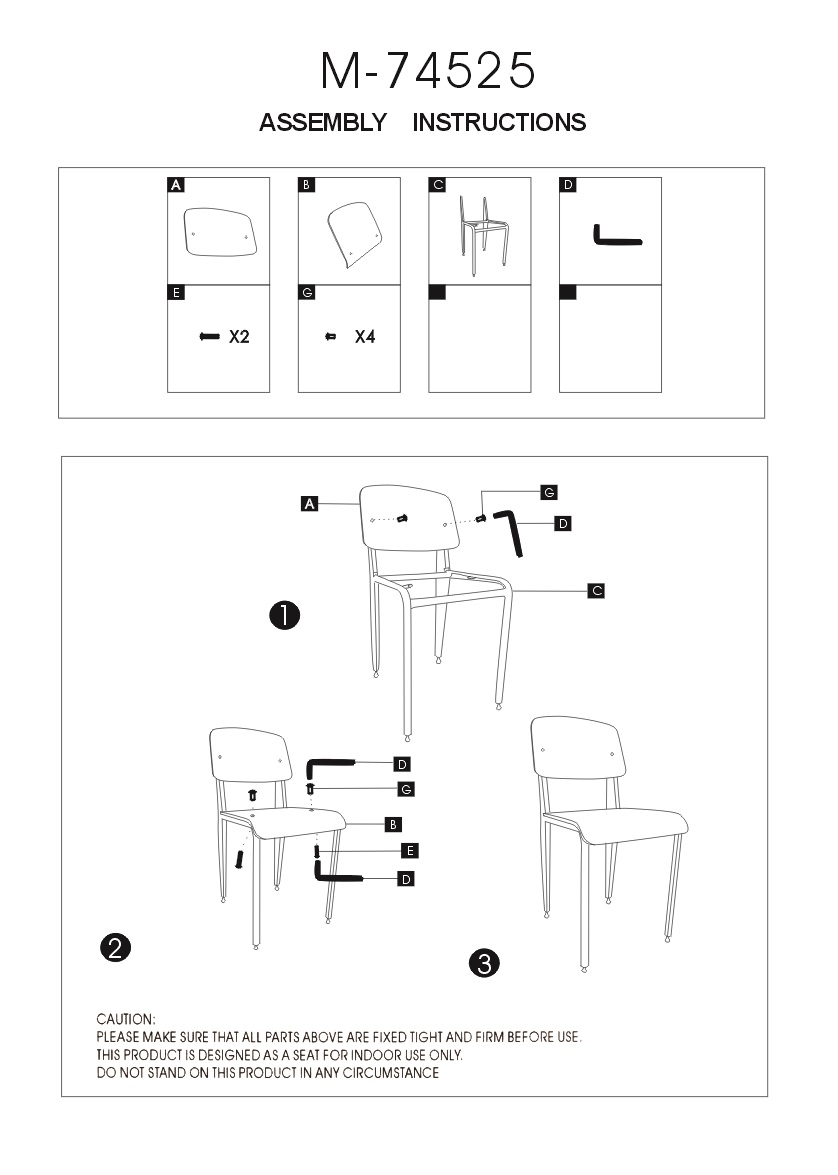 M-74525

ASSEMBLY INSTRUCTIONS

A

B

C

D

E

X2

G

X4

A

G

D

C

1

D

G

B

E

D

2

3

CAUTION:
PLEASE MAKE SURE THAT ALL PARTS ABOVE ARE FIXED TIGHT AND FIRM BEFORE USE.
THIS PRODUCT IS DESIGNED AS A SEAT FOR INDOOR USE ONLY.
DO NOT STAND ON THIS PRODUCT IN ANY CIRCUMSTANCE